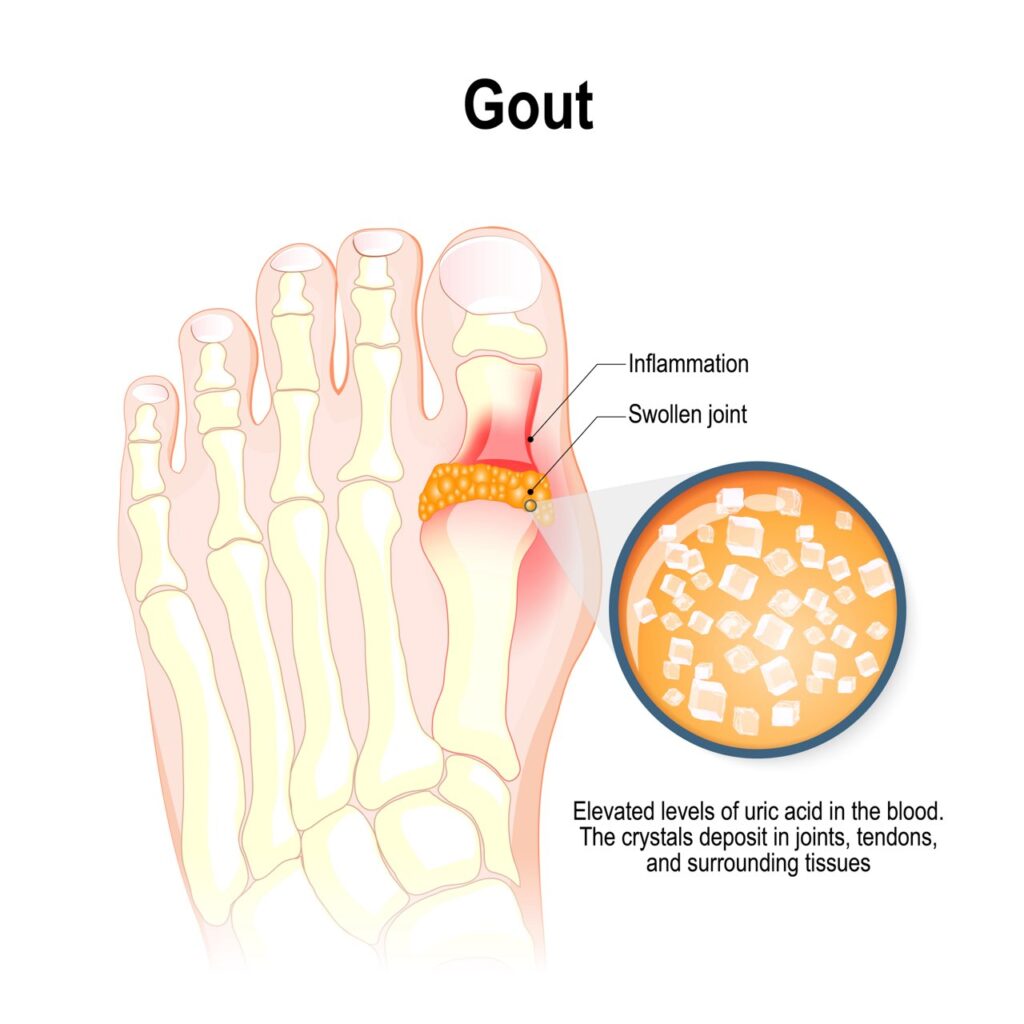 Gout

Inflammation

Swollen joint

Elevated levels of uric acid in the blood. The crystals deposit in joints, tendons, and surrounding tissues